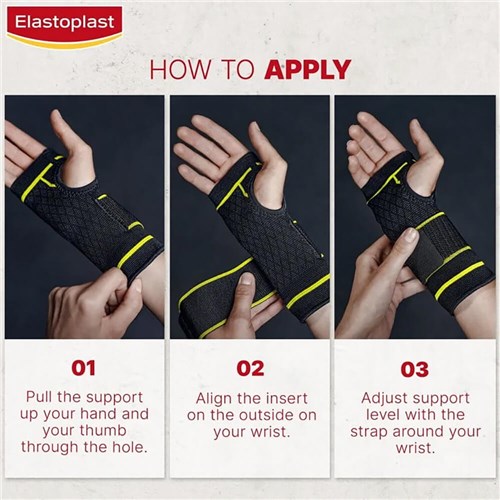 Elastoplast

HOW TO APPLY

01

Pull the support up your hand and your thumb through the hole.

02

Align the insert on the outside on your wrist.

03

Adjust support level with the strap around your wrist.