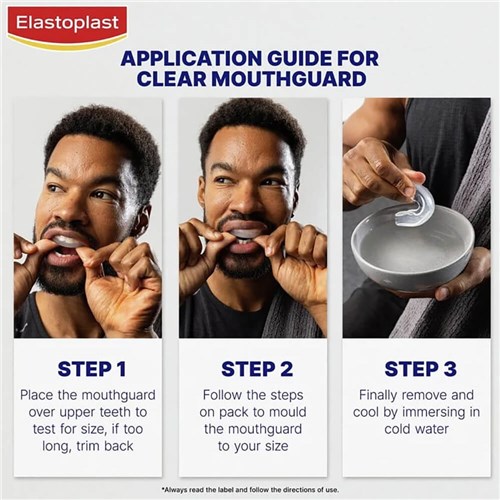 Elastoplast

APPLICATION GUIDE FOR CLEAR MOUTHGUARD

STEP 1
Place the mouthguard over upper teeth to test for size, if too long, trim back

STEP 2
Follow the steps on pack to mould the mouthguard to your size

STEP 3
Finally remove and cool by immersing in cold water

*Always read the label and follow the directions of use.