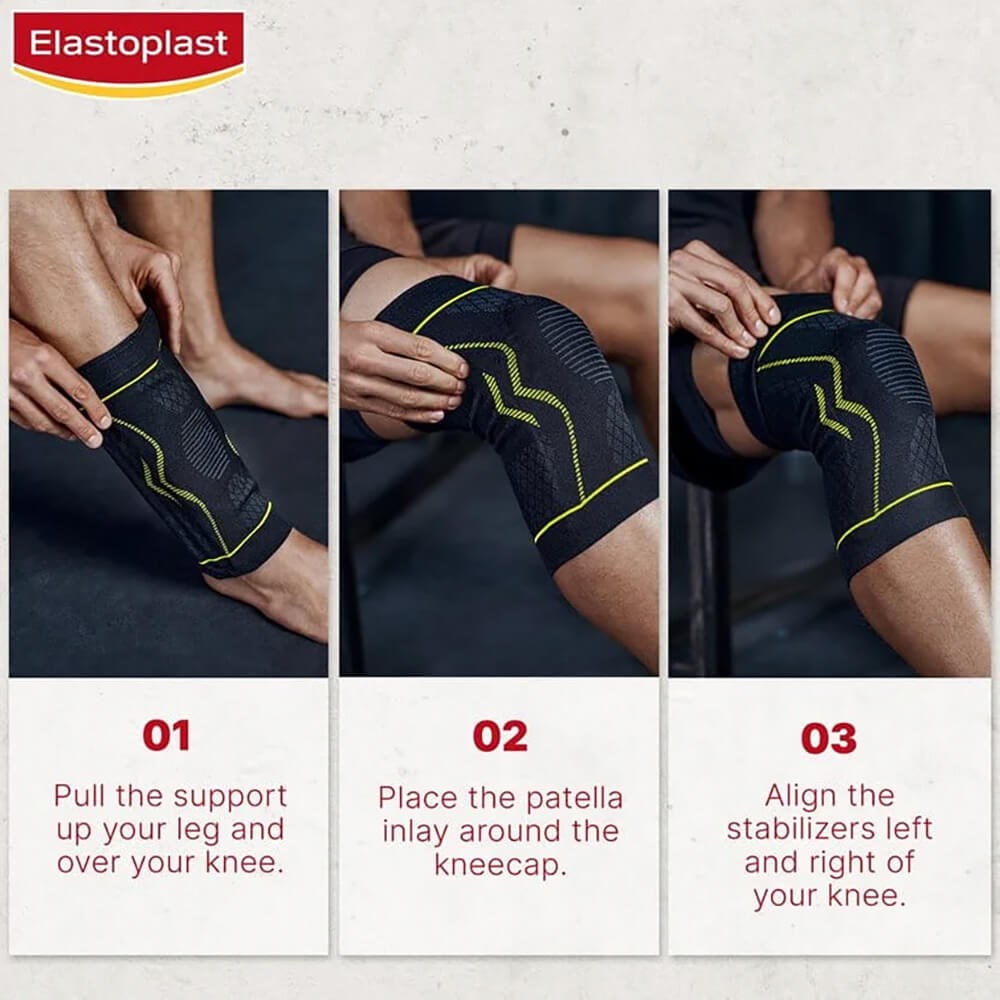 Elastoplast

01

Pull the support up your leg and over your knee.

02

Place the patella inlay around the kneecap.

03

Align the stabilizers left and right of your knee.