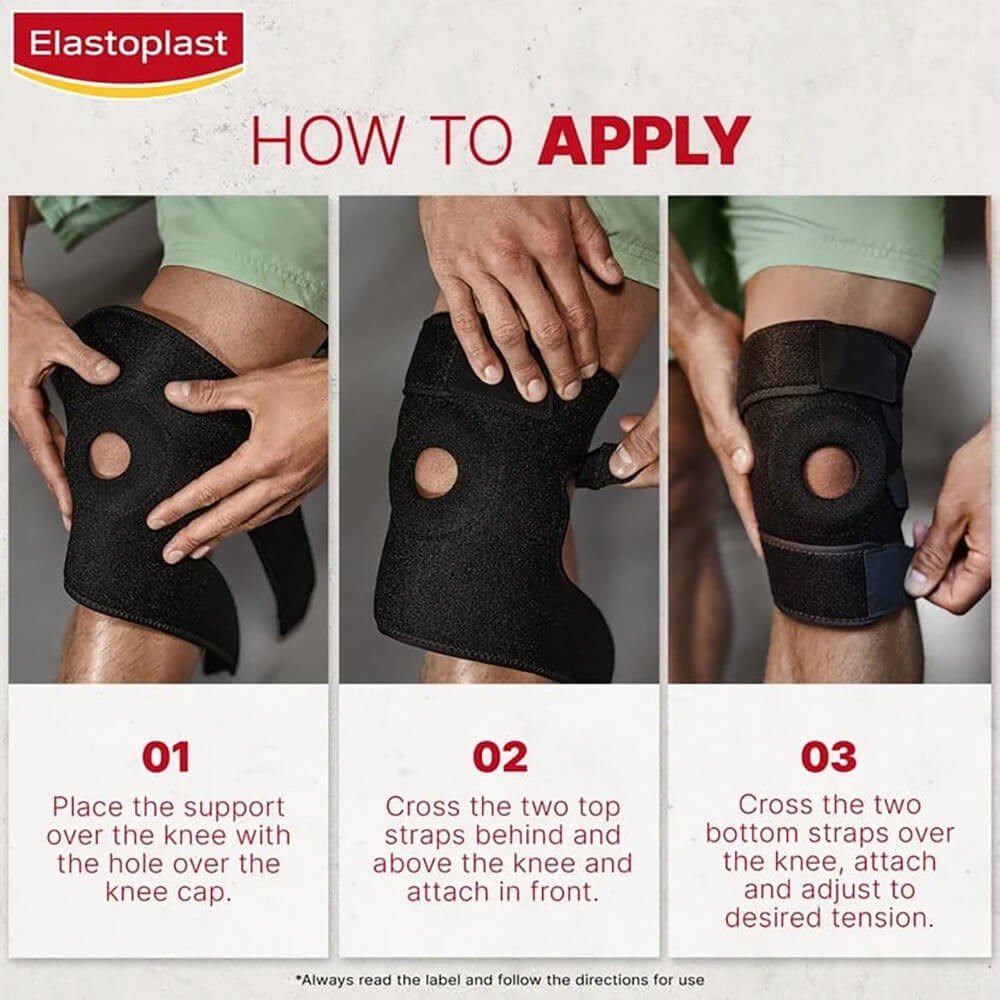 Elastoplast

HOW TO APPLY

01
Place the support over the knee with the hole over the knee cap.

02
Cross the two top straps behind and above the knee and attach in front.

03
Cross the two bottom straps over the knee, attach and adjust to desired tension.

*Always read the label and follow the directions for use